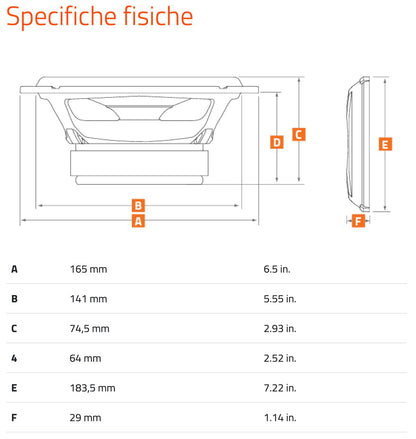 Specifiche fisiche

D C E B A F

| A | 165 mm | 6.5 in. |
|---|---|---|
| B | 141 mm | 5.55 in. |
| C | 74,5 mm | 2.93 in. |
| 4 | 64 mm | 2.52 in. |
| E | 183,5 mm | 7.22 in. |
| F | 29 mm | 1.14 in. |